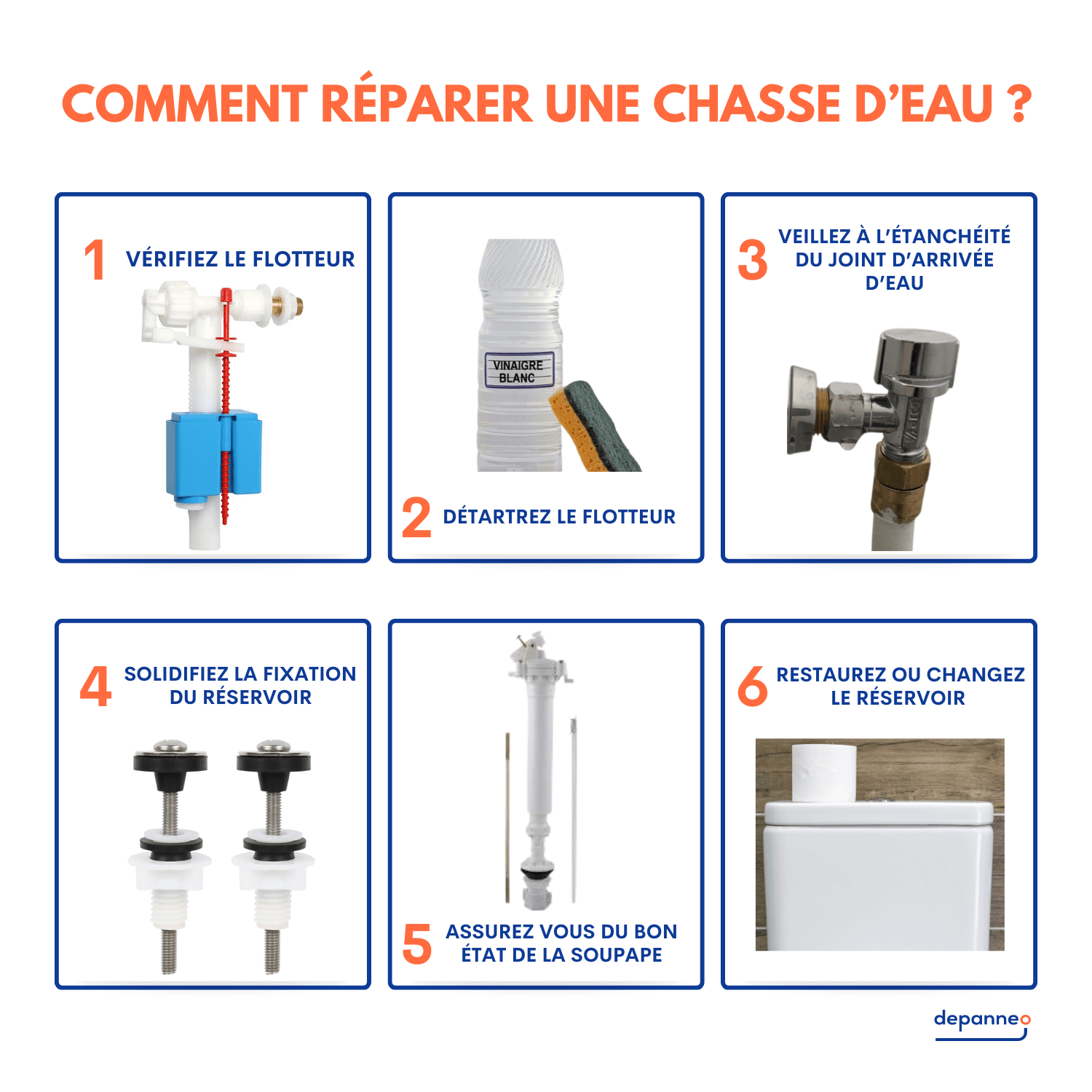 COMMENT RÉPARER UNE CHASSE D'EAU ?

1 VÉRIFIEZ LE FLOTTEUR

VINAIGRE BLANC

2 DÉTARTREZ LE FLOTTEUR

3 VEILLEZ À L'ÉTANCHÉITÉ DU JOINT D'ARRIVÉE D'EAU

4 SOLIDIFIEZ LA FIXATION DU RÉSERVOIR

5 ASSUREZ VOUS DU BON ÉTAT DE LA SOUPAPE

6 RESTAUREZ OU CHANGEZ LE RÉSERVOIR

depanneo