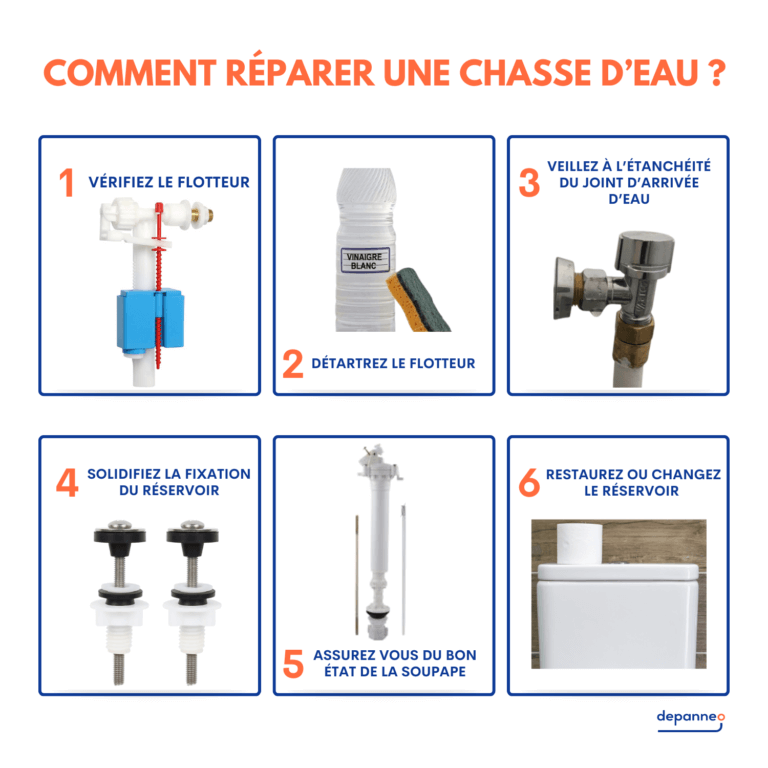 COMMENT RÉPARER UNE CHASSE D'EAU ?

1 VÉRIFIEZ LE FLOTTEUR

VINAIGRE BLANC

2 DÉTARTREZ LE FLOTTEUR

3 VEILLEZ À L'ÉTANCHÉITÉ DU JOINT D'ARRIVÉE D'EAU

4 SOLIDIFIEZ LA FIXATION DU RÉSERVOIR

5 ASSUREZ VOUS DU BON ÉTAT DE LA SOUPAPE

6 RESTAUREZ OU CHANGEZ LE RÉSERVOIR

depanneo